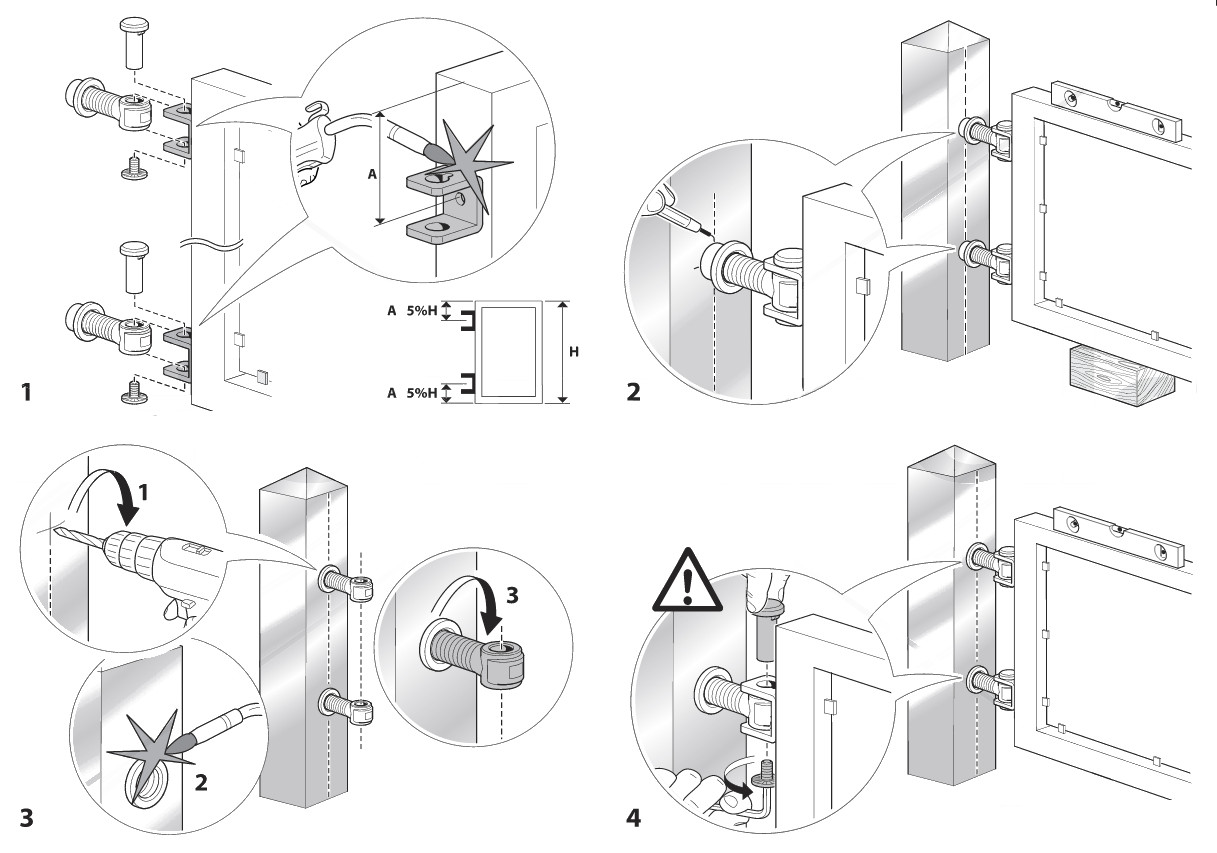 A

A 5%H

H

A 5%H

1

2

1

3

2

3

4